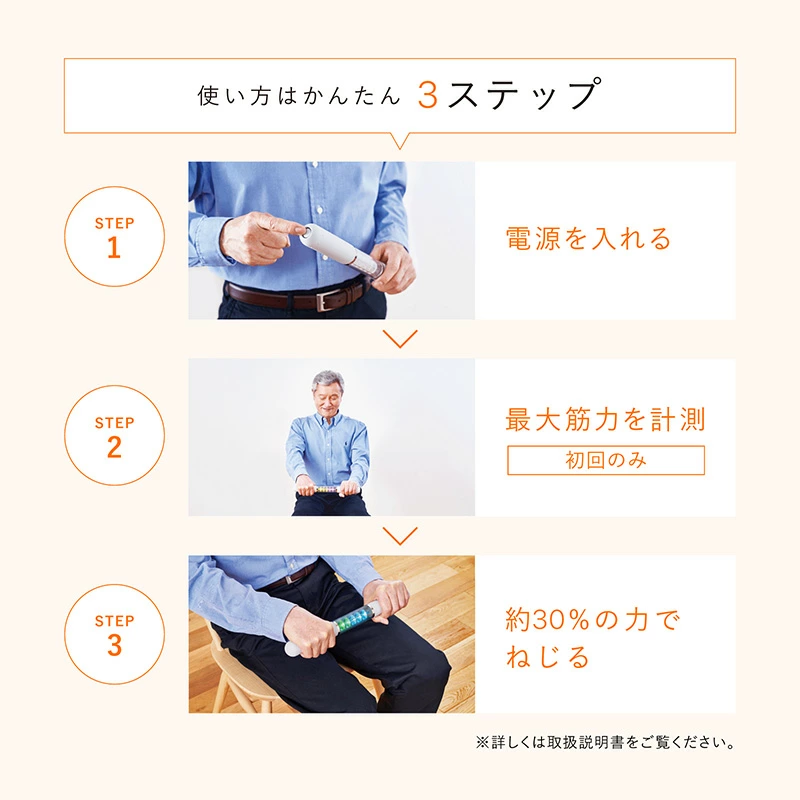 使い方はかんたん 3ステップ

STEP 1

電源を入れる

STEP 2

最大筋力を計測

初回のみ

STEP 3

約30%の力でねじる

※詳しくは取扱説明書をご覧ください。